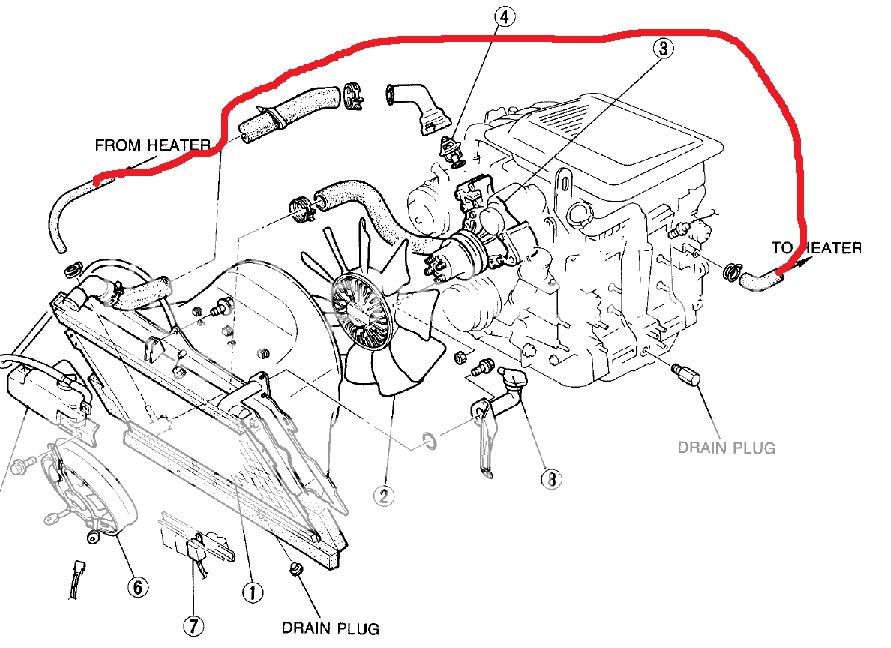 4
3
FROM HEATER
TO HEATER
DRAIN PLUG
2
8
6
1
7
DRAIN PLUG